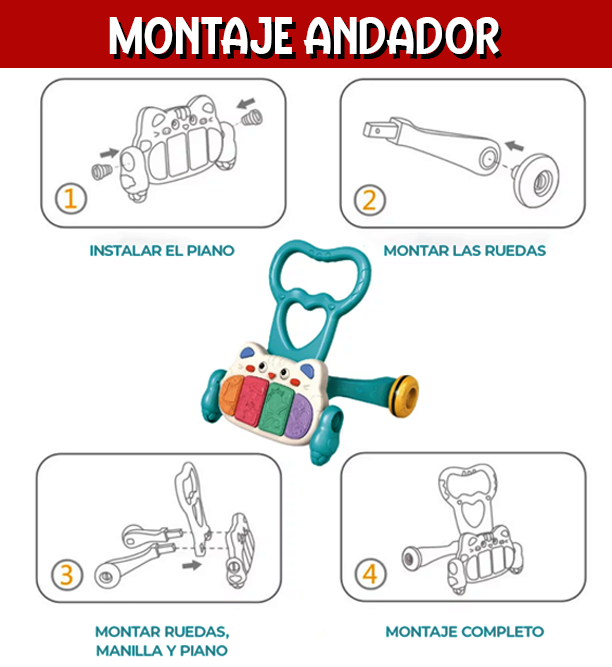 MONTAJE ANDADOR

1

INSTALAR EL PIANO

2

MONTAR LAS RUEDAS

3

MONTAR RUEDAS, MANILLA Y PIANO

4

MONTAJE COMPLETO